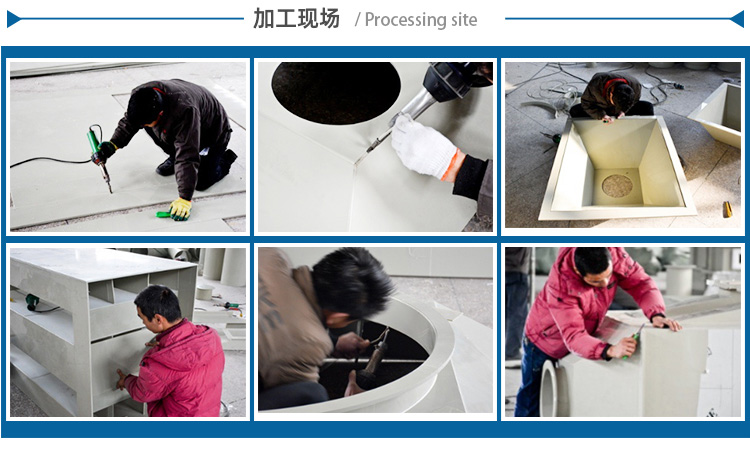 加工现场 / Processing site